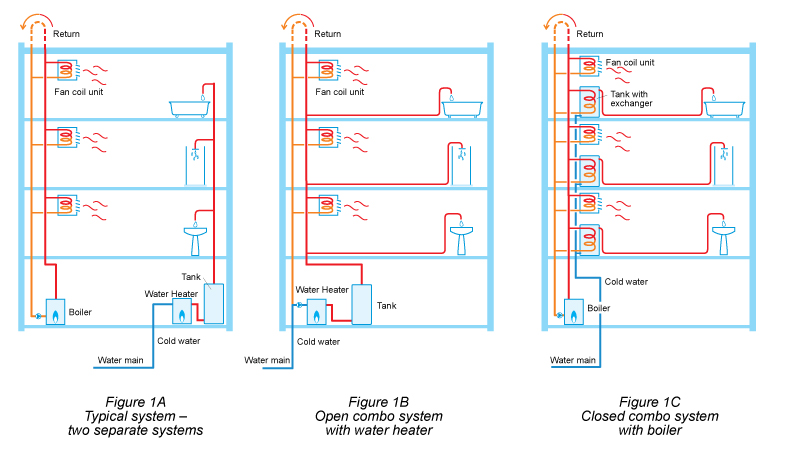 Return

Fan coil unit

Tank

Water Heater

Boiler

Cold water

Water main

Figure 1A
Typical system –
two separate systems

Return

Fan coil unit

Water Heater

Tank

Cold water

Water main

Figure 1B
Open combo system
with water heater

Return

Fan coil unit

Tank with exchanger

Cold water

Boiler

Water main

Figure 1C
Closed combo system
with boiler