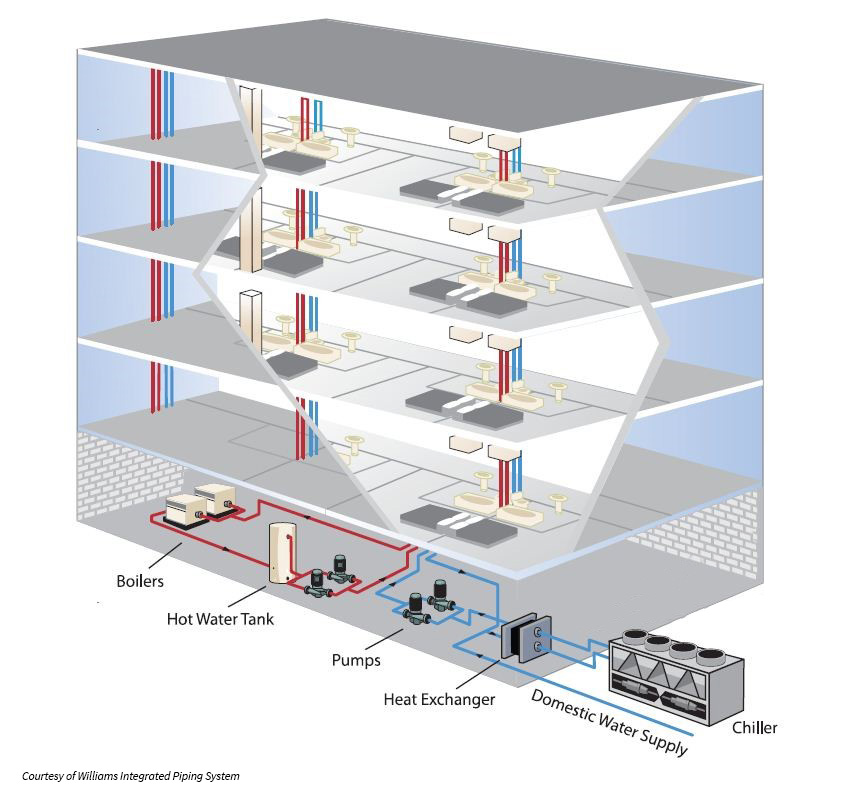 Boilers
Hot Water Tank
Pumps
Heat Exchanger
Domestic Water Supply
Chiller
Courtesy of Williams Integrated Piping System